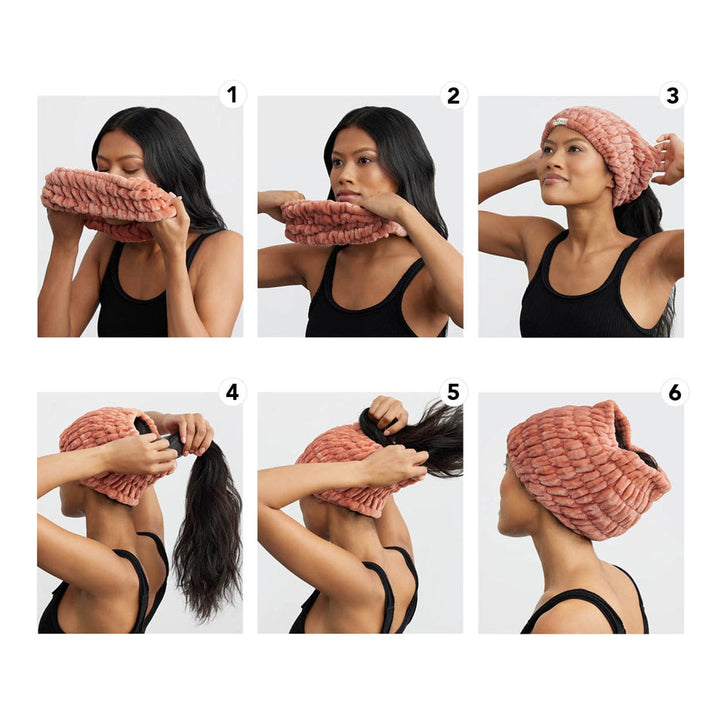 1
2
3
4
5
6