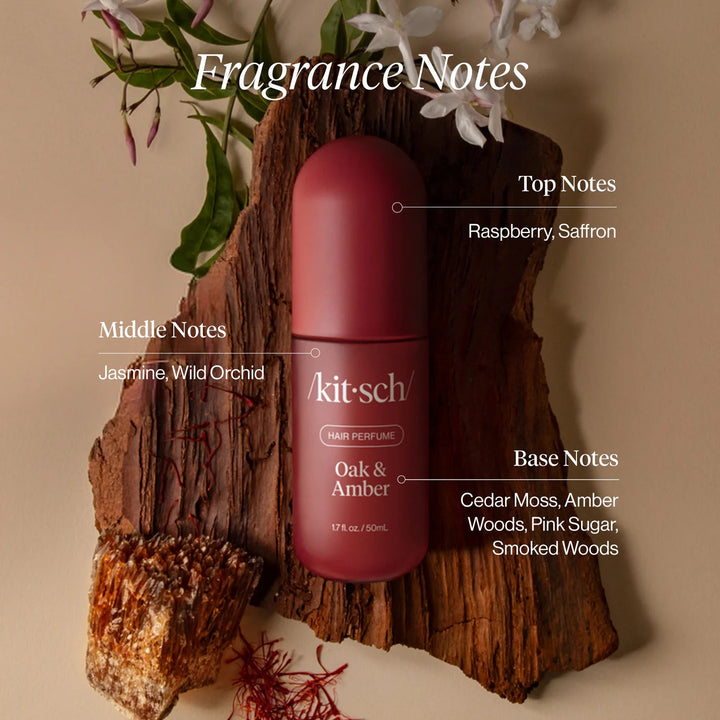 Fragrance Notes

Top Notes

Raspberry, Saffron

Middle Notes

Jasmine, Wild Orchid

/kit·sch/

HAIR PERFUME

Oak & Amber

1.7 fl. oz. / 50mL

Base Notes

Cedar Moss, Amber Woods, Pink Sugar, Smoked Woods